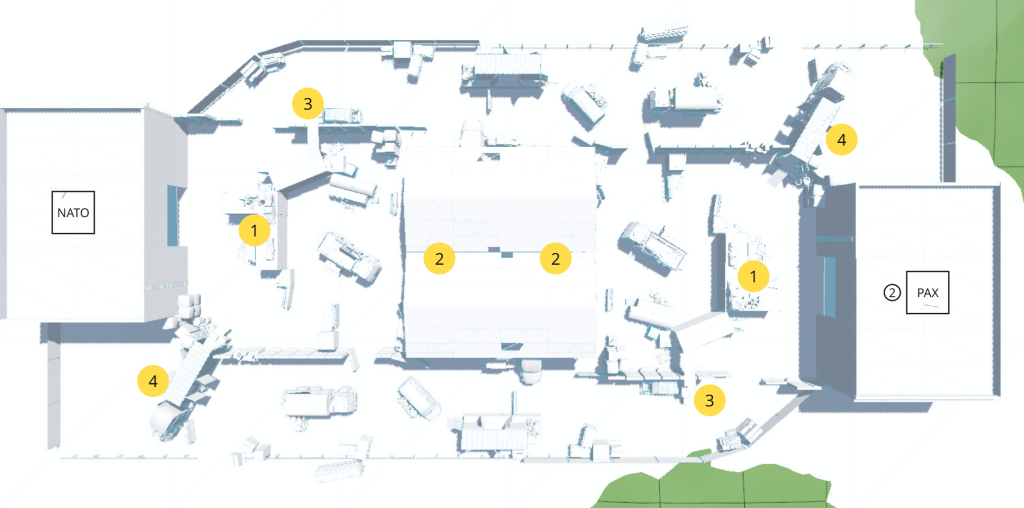 3

4

NATO

1

2

2

1

② PAX

4

3